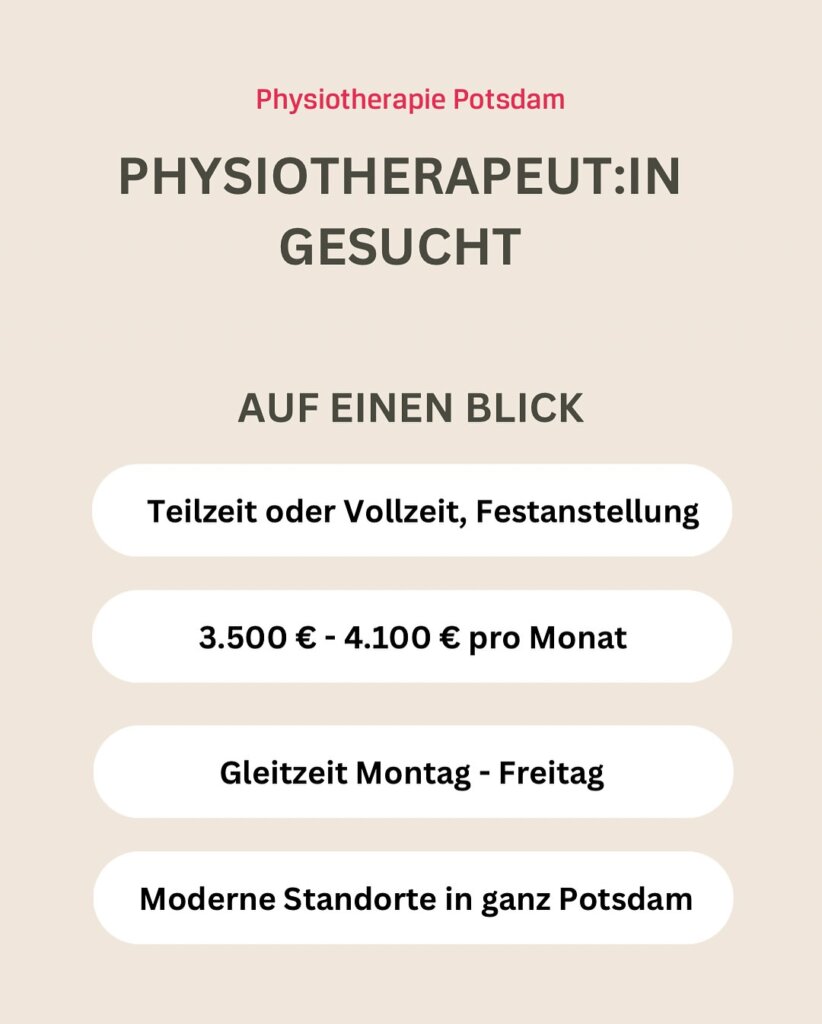 Physiotherapie Potsdam

PHYSIOTHERAPEUT:IN GESUCHT

AUF EINEN BLICK

Teilzeit oder Vollzeit, Festanstellung

3.500 € - 4.100 € pro Monat

Gleitzeit Montag - Freitag

Moderne Standorte in ganz Potsdam